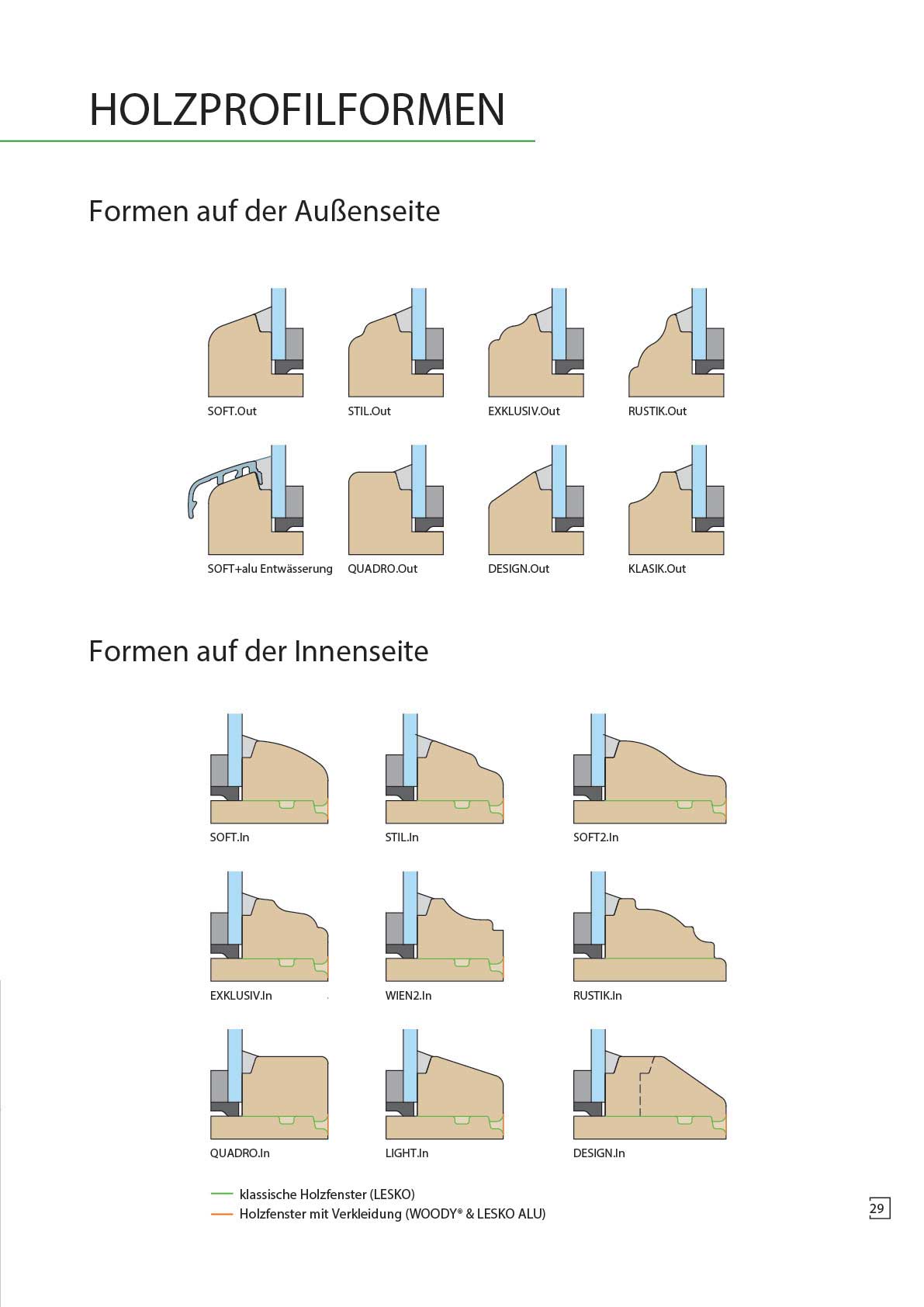 HOLZPROFILFORMEN

Formen auf der Außenseite

SOFT.Out
STIL.Out
EXKLUSIV.Out
RUSTIK.Out

SOFT+alu Entwässerung
QUADRO.Out
DESIGN.Out
KLASIK.Out

Formen auf der Innenseite

SOFT.In
STIL.In
SOFT2.In

EXKLUSIV.In
WIEN2.In
RUSTIK.In

QUADRO.In
LIGHT.In
DESIGN.In

klassische Holzfenster (LESKO)
Holzfenster mit Verkleidung (WOODY® & LESKO ALU)

29