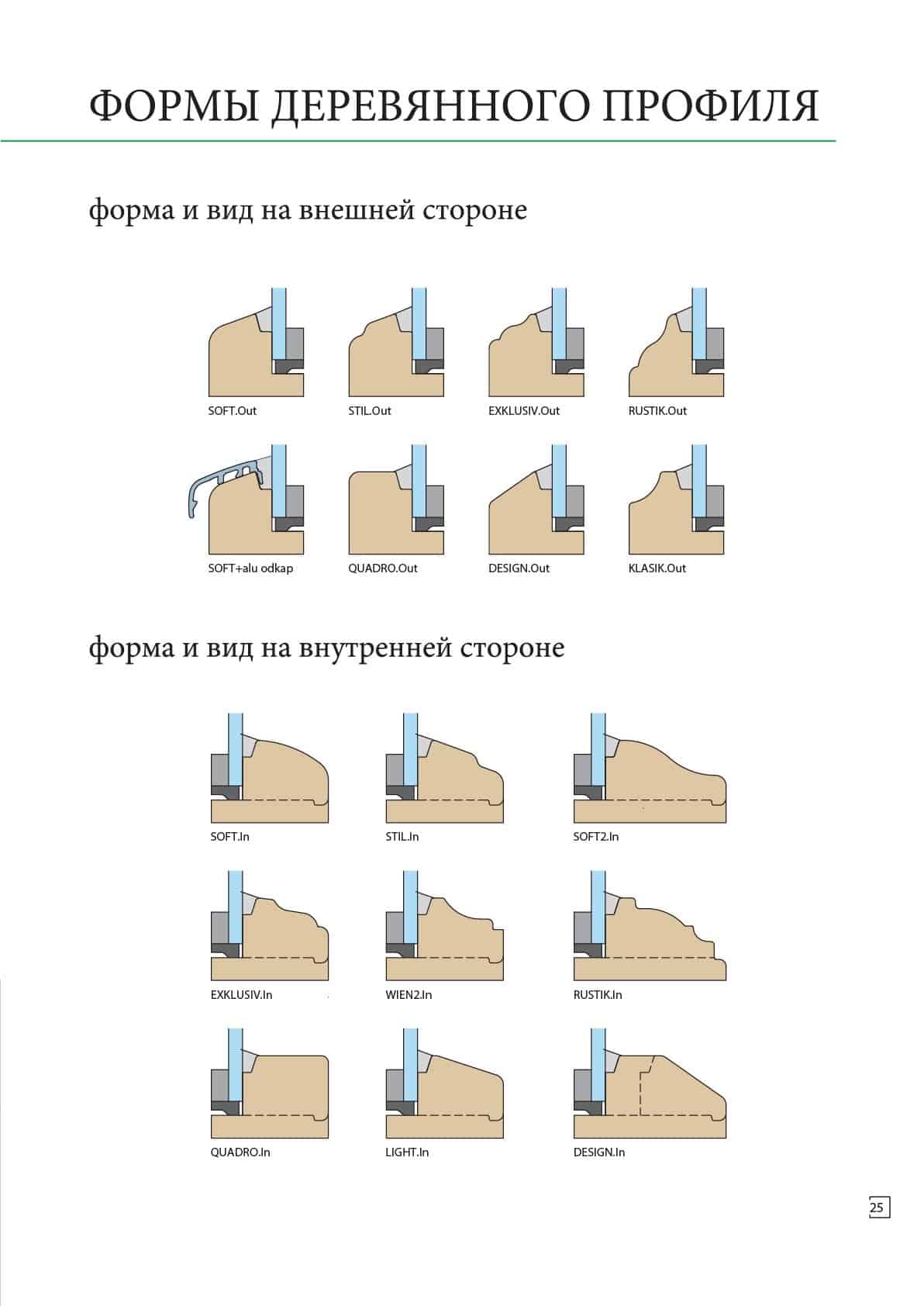 ФОРМЫ ДЕРЕВЯННОГО ПРОФИЛЯ

форма и вид на внешней стороне

SOFT.Out
STIL.Out
EXKLUSIV.Out
RUSTIK.Out

SOFT+alu odkap
QUADRO.Out
DESIGN.Out
KLASIK.Out

форма и вид на внутренней стороне

SOFT.In
STIL.In
SOFT2.In

EXKLUSIV.In
WIEN2.In
RUSTIK.In

QUADRO.In
LIGHT.In
DESIGN.In

25