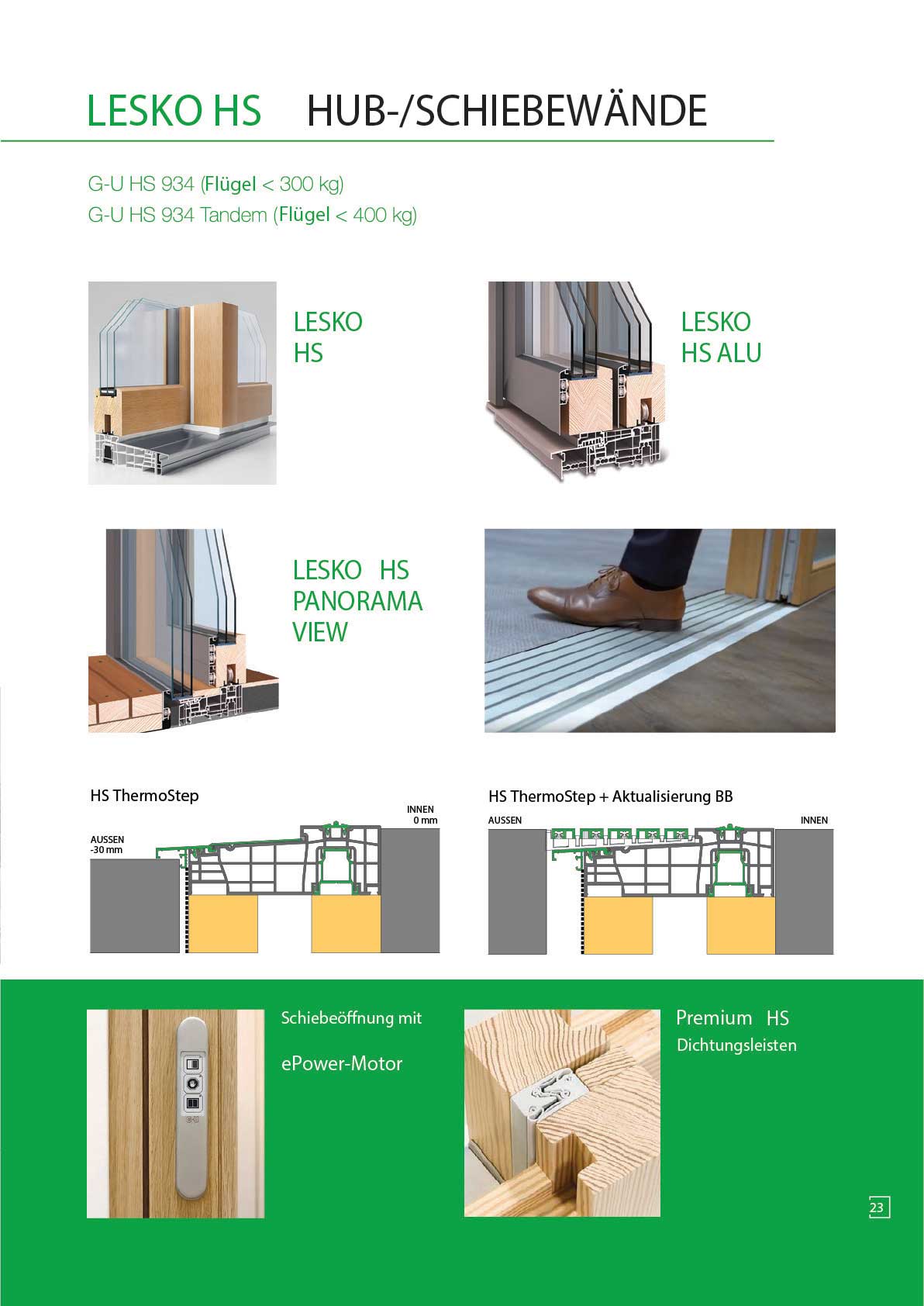 LESKO HS HUB-/SCHIEBEWÄNDE

G-U HS 934 (Flügel < 300 kg)
G-U HS 934 Tandem (Flügel < 400 kg)

LESKO HS

LESKO HS ALU

LESKO HS PANORAMA VIEW

HS ThermoStep

INNEN 0 mm

AUSSEN -30 mm

HS ThermoStep + Aktualisierung BB

AUSSEN

INNEN

Schiebeöffnung mit

ePower-Motor

G-U

Premium HS
Dichtungsleisten

23