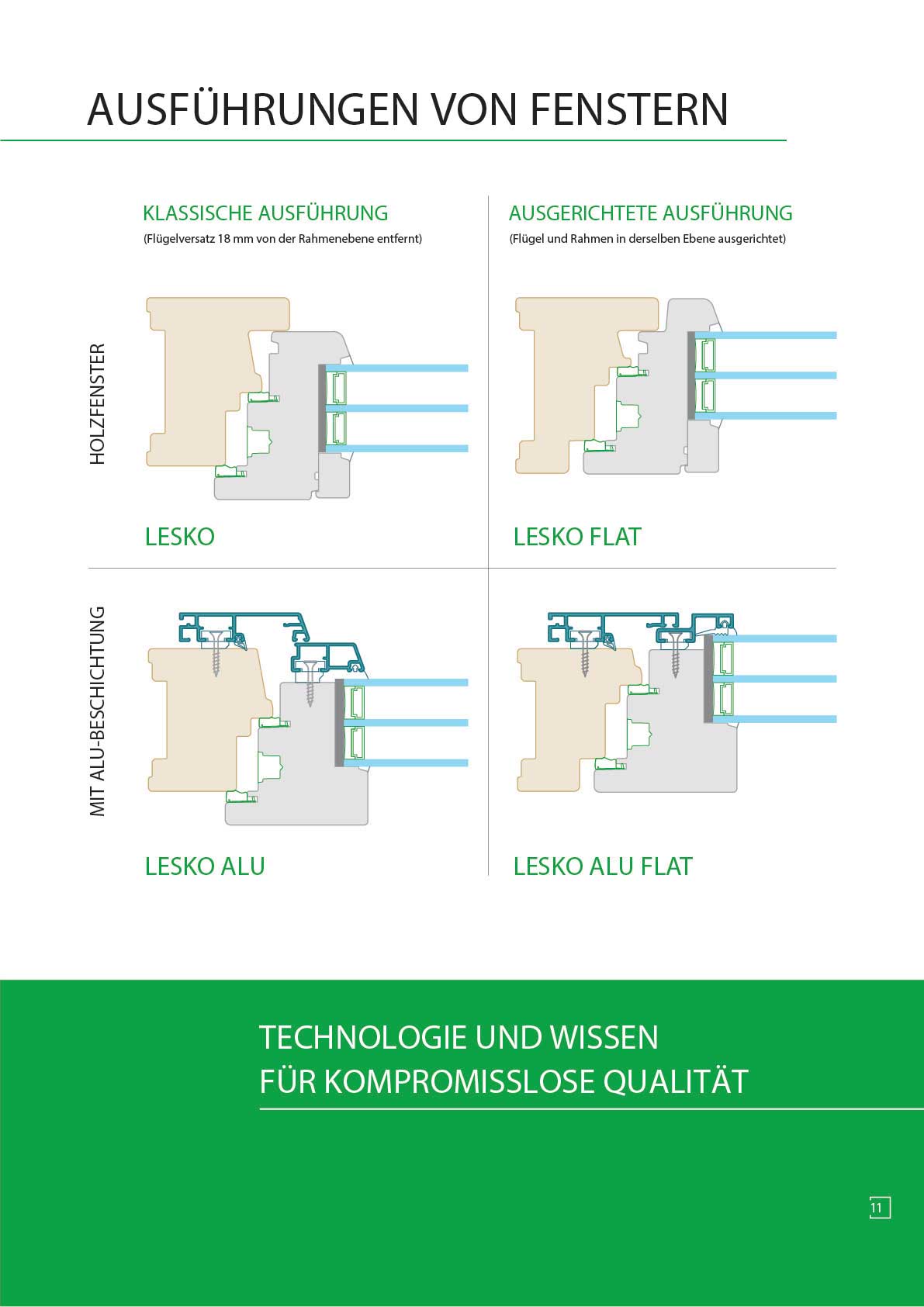 AUSFÜHRUNGEN VON FENSTERN

KLASSISCHE AUSFÜHRUNG
(Flügelversatz 18 mm von der Rahmenebene entfernt)

AUSGERICHTETE AUSFÜHRUNG
(Flügel und Rahmen in derselben Ebene ausgerichtet)

HOLZFENSTER

LESKO

LESKO FLAT

MIT ALU-BESCHICHTUNG

LESKO ALU

LESKO ALU FLAT

TECHNOLOGIE UND WISSEN
FÜR KOMPROMISSLOSE QUALITÄT

11